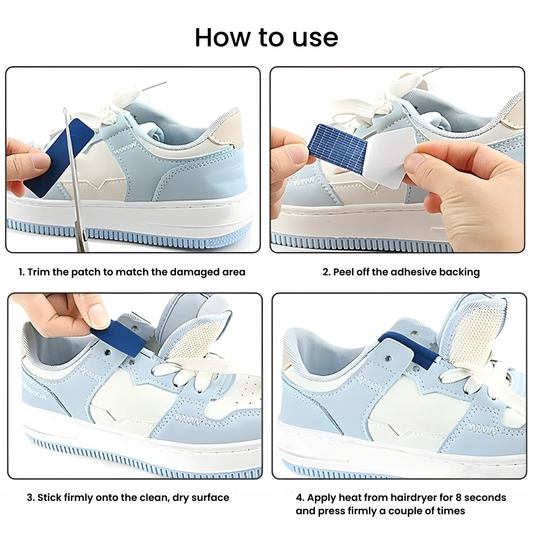 How to use

1. Trim the patch to match the damaged area

2. Peel off the adhesive backing

3. Stick firmly onto the clean, dry surface

4. Apply heat from hairdryer for 8 seconds and press firmly a couple of times